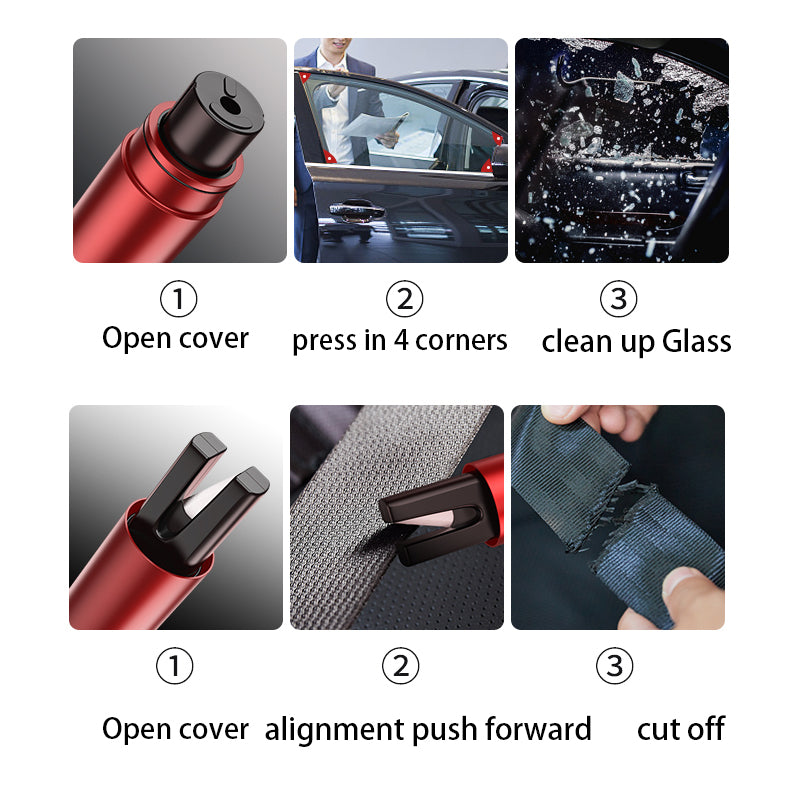 ①
Open cover

②
press in 4 corners

③
clean up Glass

①
Open cover

②
alignment push forward

③
cut off